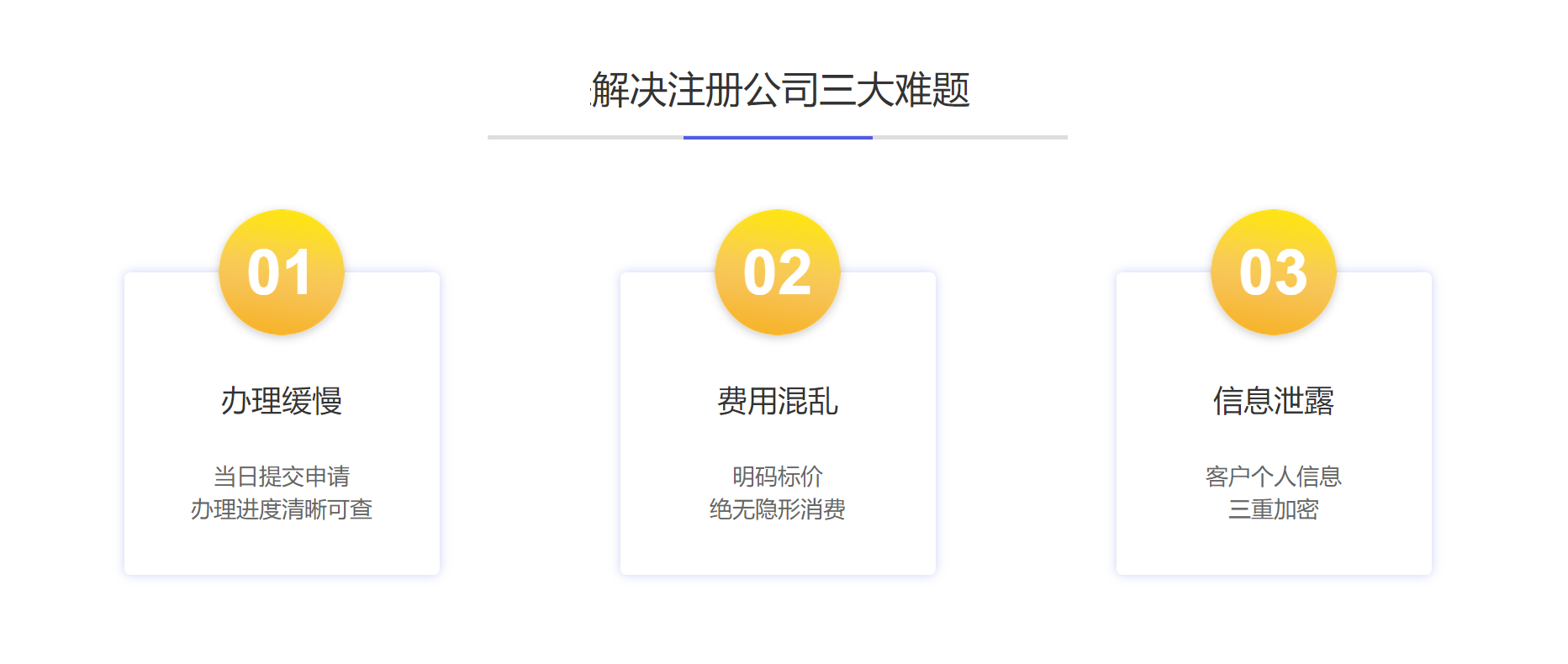 解决注册公司三大难题

01

办理缓慢

当日提交申请
办理进度清晰可查

02

费用混乱

明码标价
绝无隐形消费

03

信息泄露

客户个人信息
三重加密